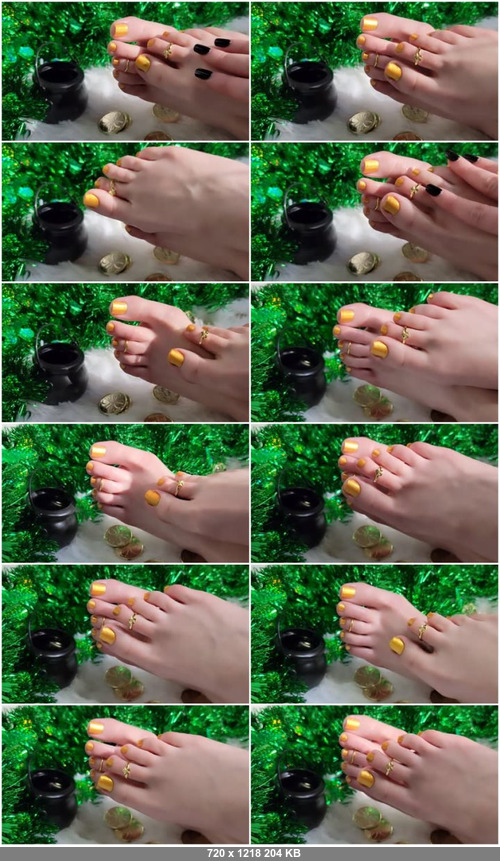 720 x 1218 204 KB